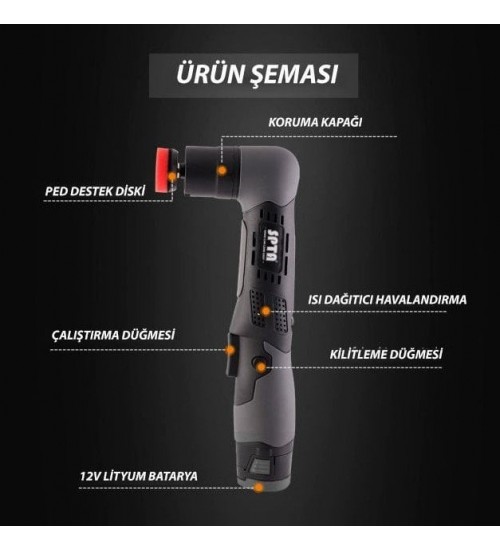 ÜRÜN ŞEMASI

KORUMA KAPAĞI

PED DESTEK DİSKİ

SPTA

ISI DAĞITICI HAVALANDIRMA

ÇALIŞTIRMA DÜĞMESİ

KİLİTLEME DÜĞMESİ

12V LİTYUM BATARYA